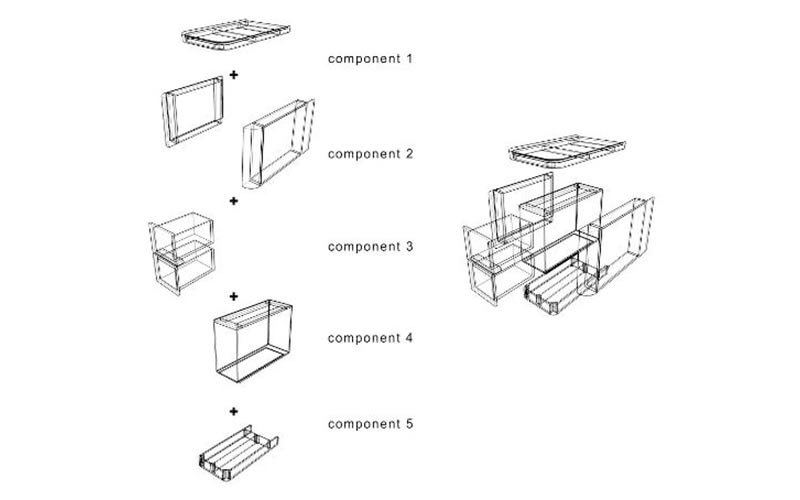 component 1

+

component 2

+

component 3

+

component 4

+

component 5